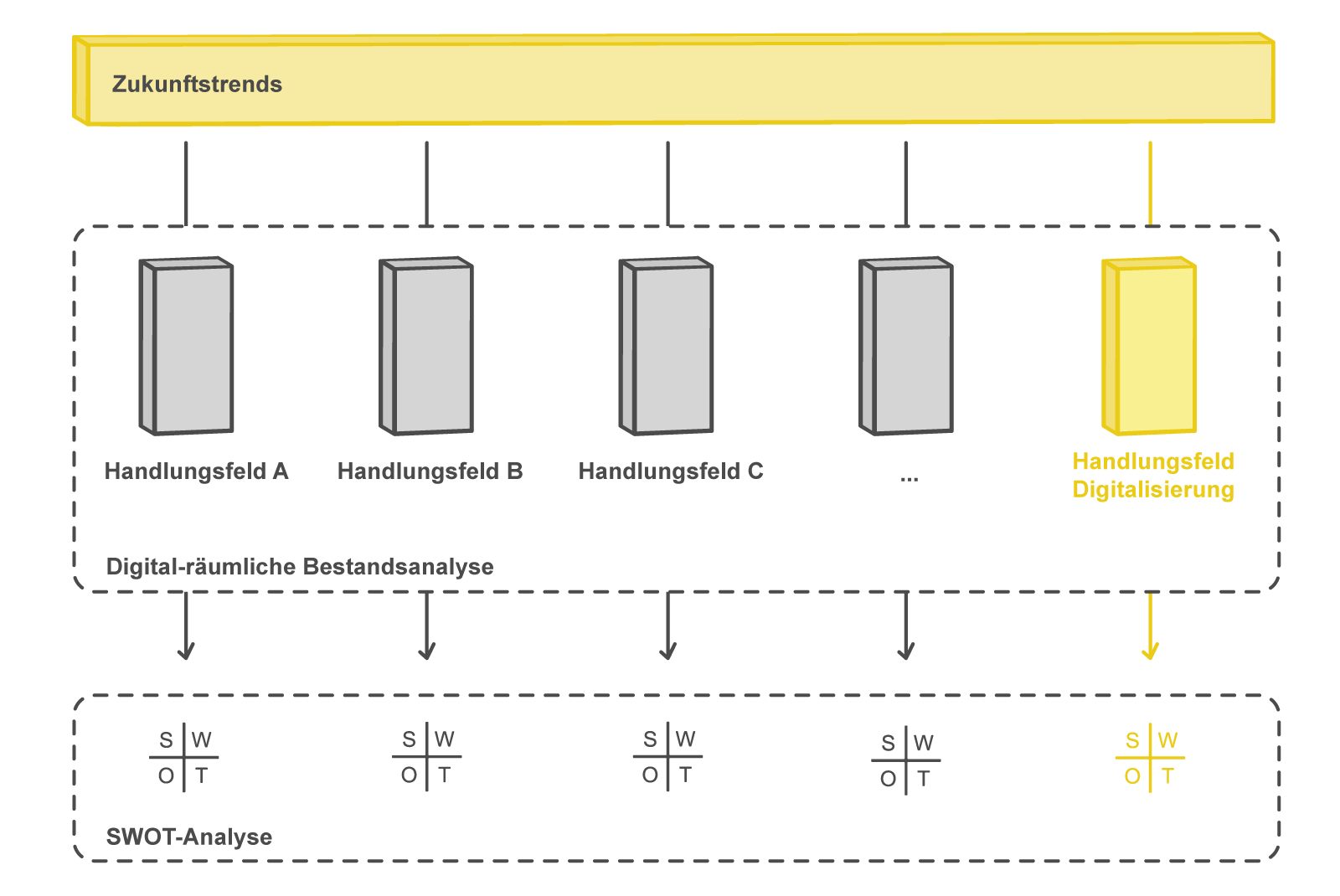 Zukunftstrends

Handlungsfeld A

Handlungsfeld B

Handlungsfeld C

...

Handlungsfeld Digitalisierung

Digital-räumliche Bestandsanalyse

S W
O T

S W
O T

S W
O T

S W
O T

S W
O T

SWOT-Analyse